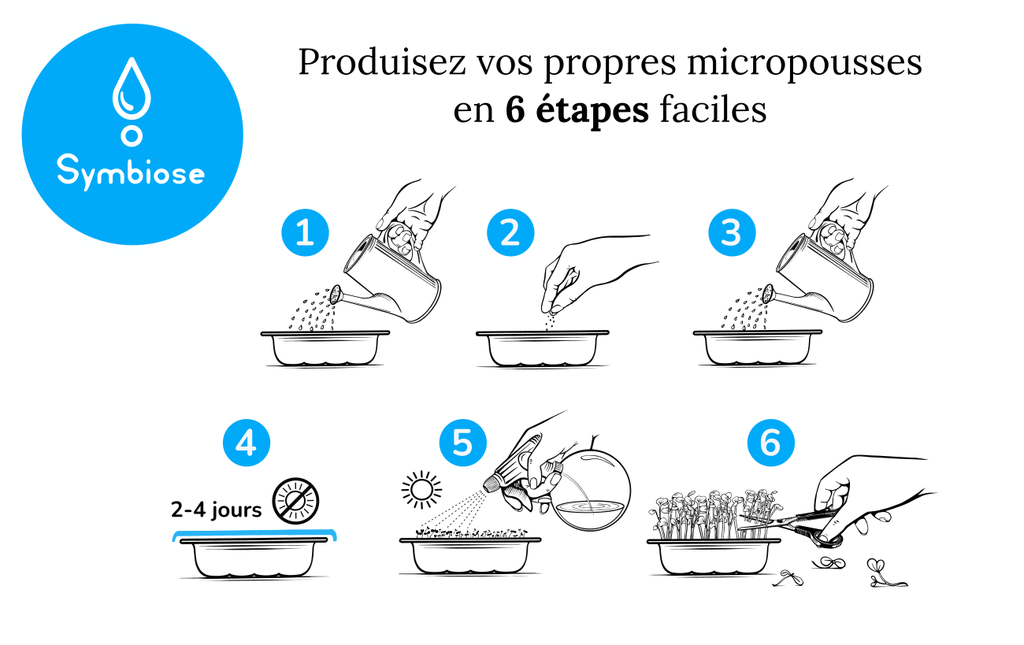 Symbiose

Produisez vos propres micropousses en **6 étapes** faciles

1

2

3

4

2-4 jours

5

6